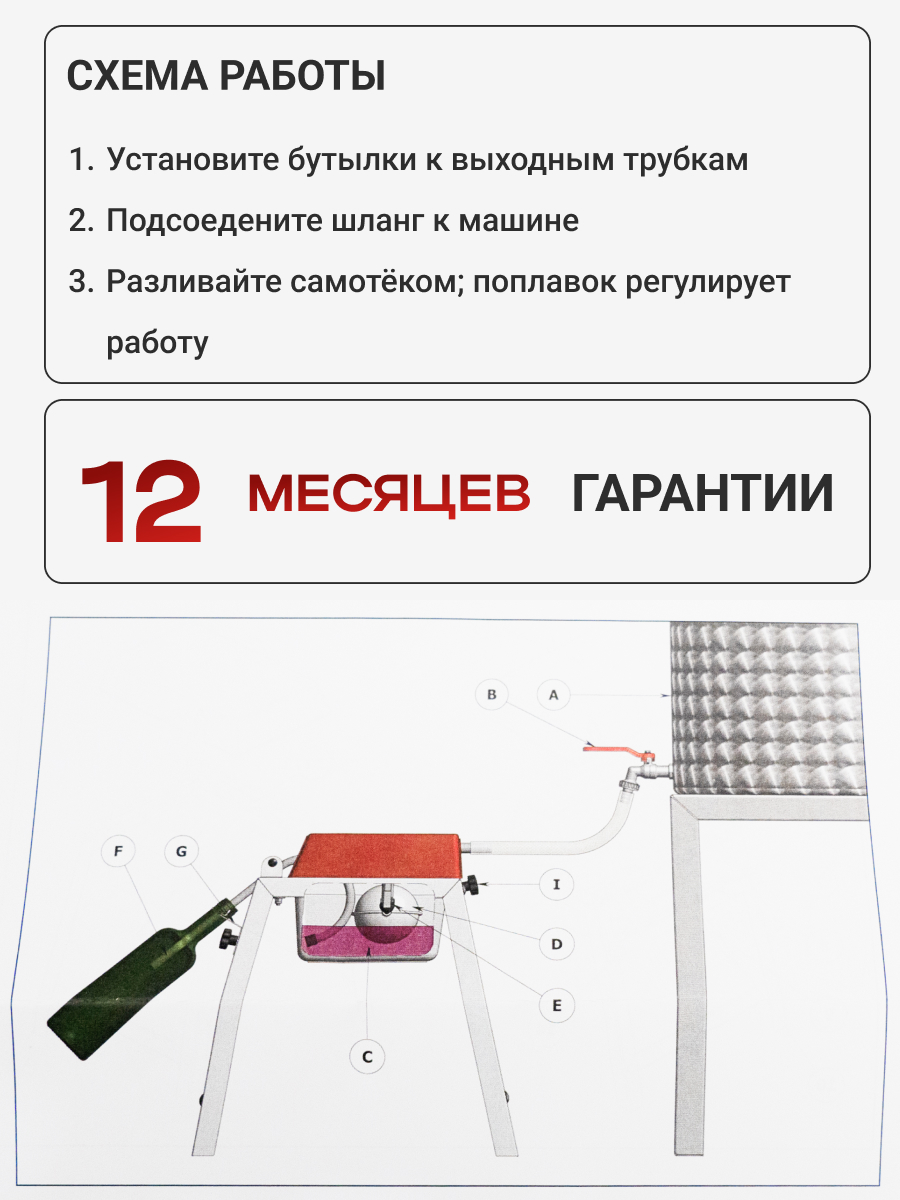 СХЕМА РАБОТЫ

1. Установите бутылки к выходным трубкам
2. Подсоедените шланг к машине
3. Разливайте самотёком; поплавок регулирует работу

12 МЕСЯЦЕВ ГАРАНТИИ

B
A
F
G
I
D
E
C